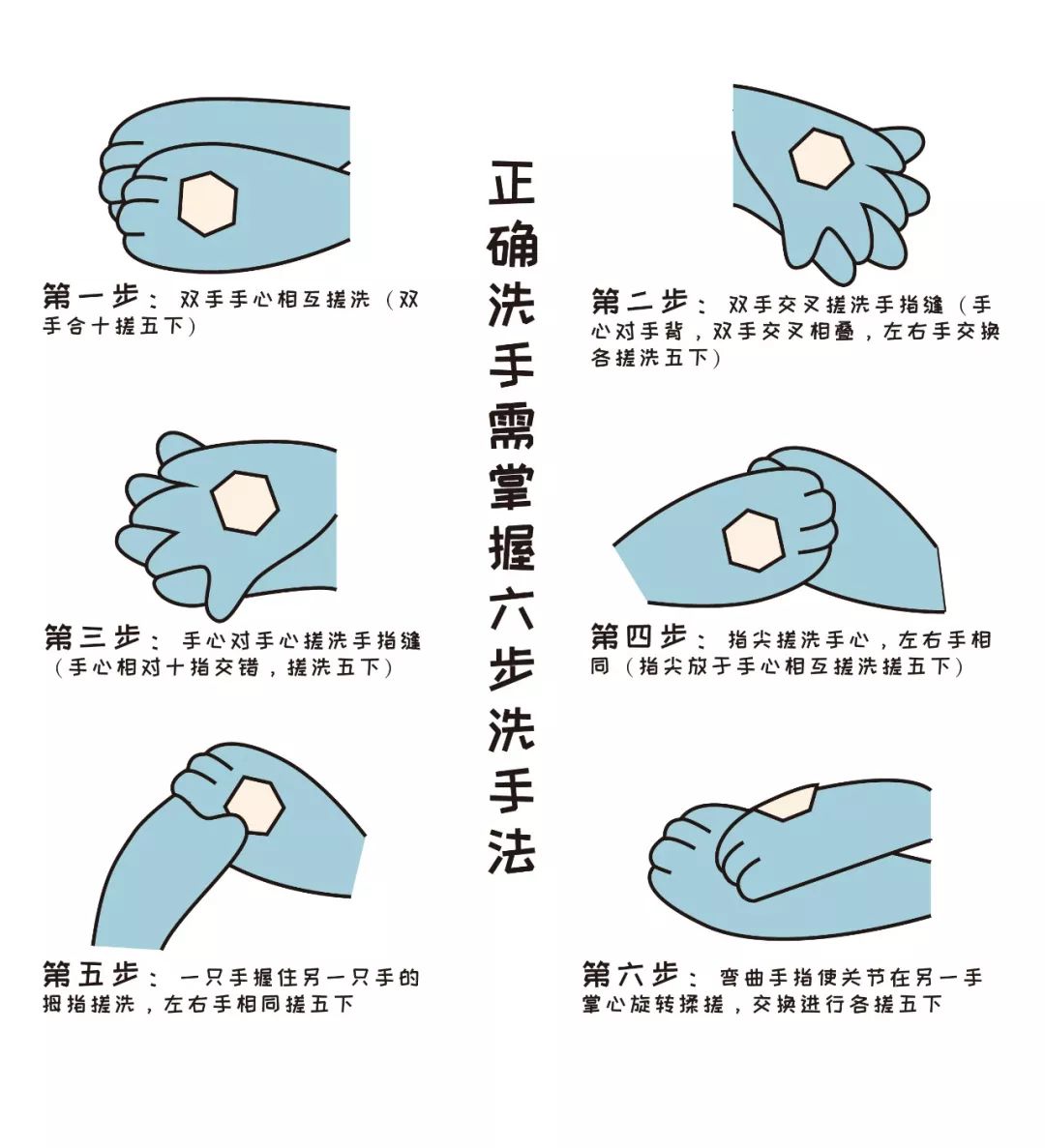 正确洗手需掌握六步洗手法

第一步：双手手心相互搓洗（双手合十搓五下）

第二步：双手交叉搓洗手指缝（手心对手背，双手交叉相叠，左右手交换各搓洗五下）

第三步：手心对手心搓洗手指缝（手心相对十指交错，搓洗五下）

第四步：指尖搓洗手心，左右手相同（指尖放于手心相互搓洗搓五下）

第五步：一只手握住另一只手的拇指搓洗，左右手相同搓五下

第六步：弯曲手指使关节在另一手掌心旋转揉搓，交换进行各搓五下